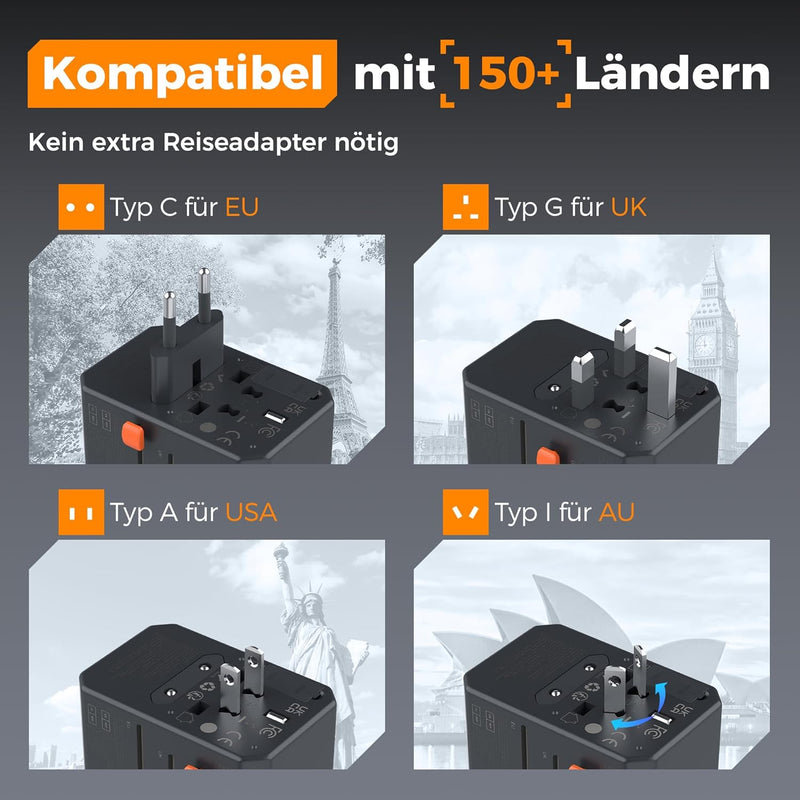 Kompatibel mit 150+ Ländern

Kein extra Reiseadapter nötig

Typ C für EU

Typ G für UK

Typ A für USA

Typ I für AU