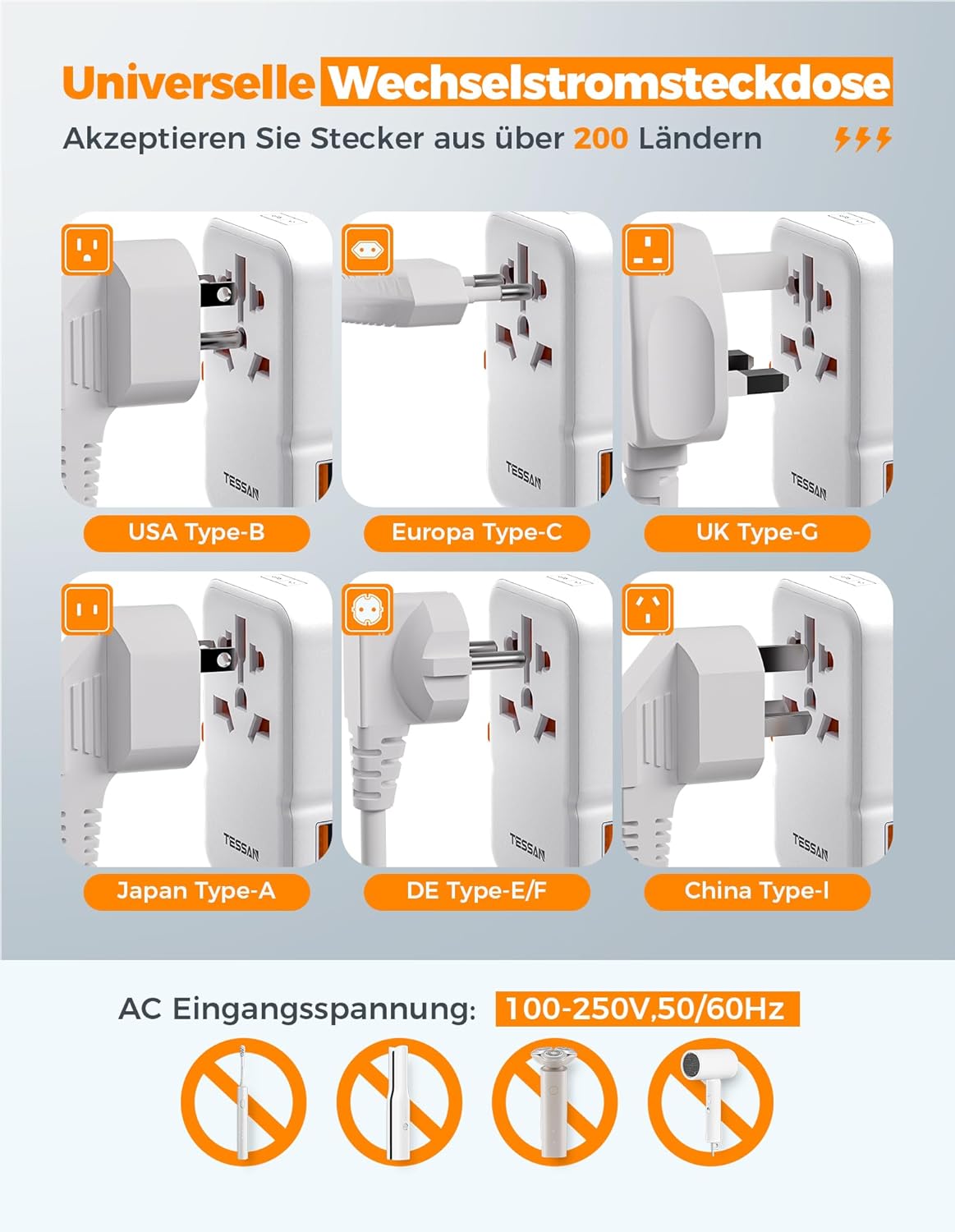 Universelle Wechselstromsteckdose

Akzeptieren Sie Stecker aus über 200 Ländern

TESSAN

USA Type-B

TESSAN

Europa Type-C

TESSAN

UK Type-G

TESSAN

Japan Type-A

TESSAN

DE Type-E/F

TESSAN

China Type-I

AC Eingangsspannung: 100-250V,50/60Hz